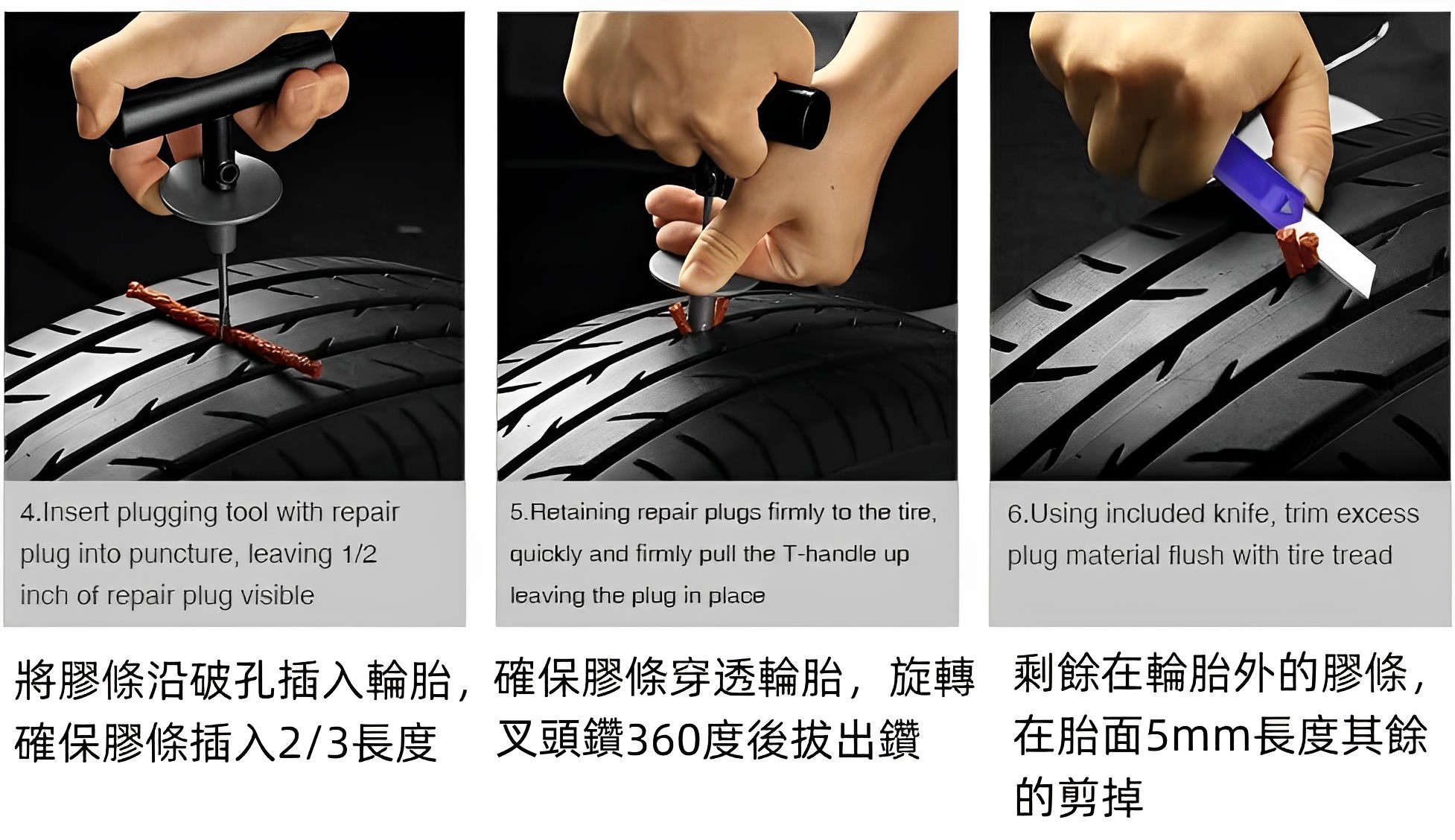 4.Insert plugging tool with repair plug into puncture, leaving 1/2 inch of repair plug visible

將膠條沿破孔插入輪胎，確保膠條插入2/3長度

5.Retaining repair plugs firmly to the tire, quickly and firmly pull the T-handle up leaving the plug in place

確保膠條穿透輪胎，旋轉叉頭鑽360度後拔出鑽

6.Using included knife, trim excess plug material flush with tire tread

剩餘在輪胎外的膠條，在胎面5mm長度其餘的剪掉