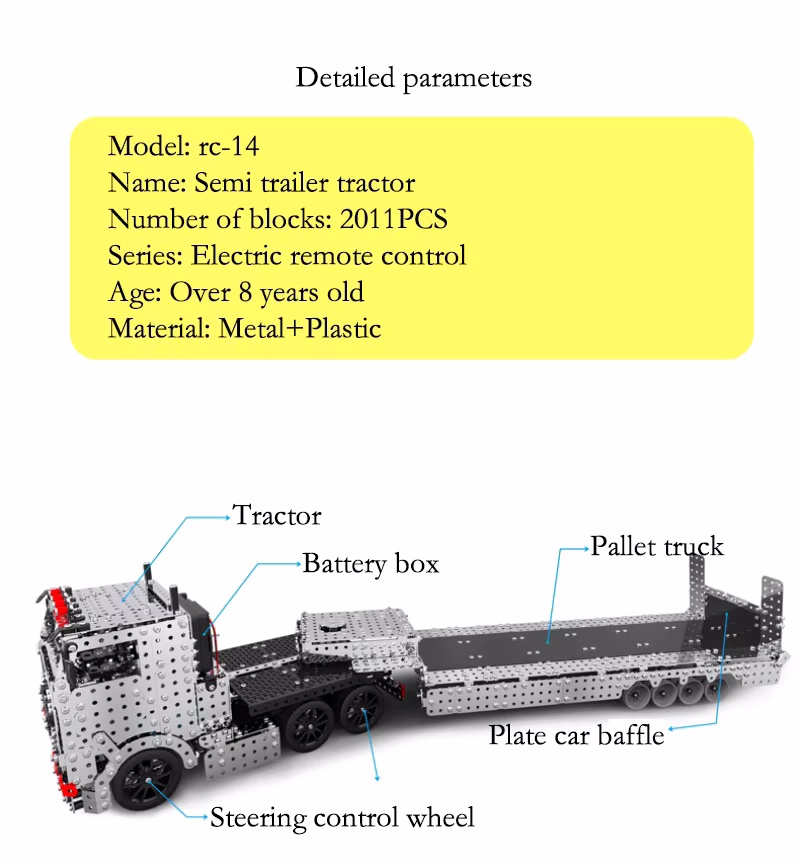 Detailed parameters

Model: rc-14
Name: Semi trailer tractor
Number of blocks: 2011PCS
Series: Electric remote control
Age: Over 8 years old
Material: Metal+Plastic

Tractor
Battery box
Pallet truck
Plate car baffle
Steering control wheel