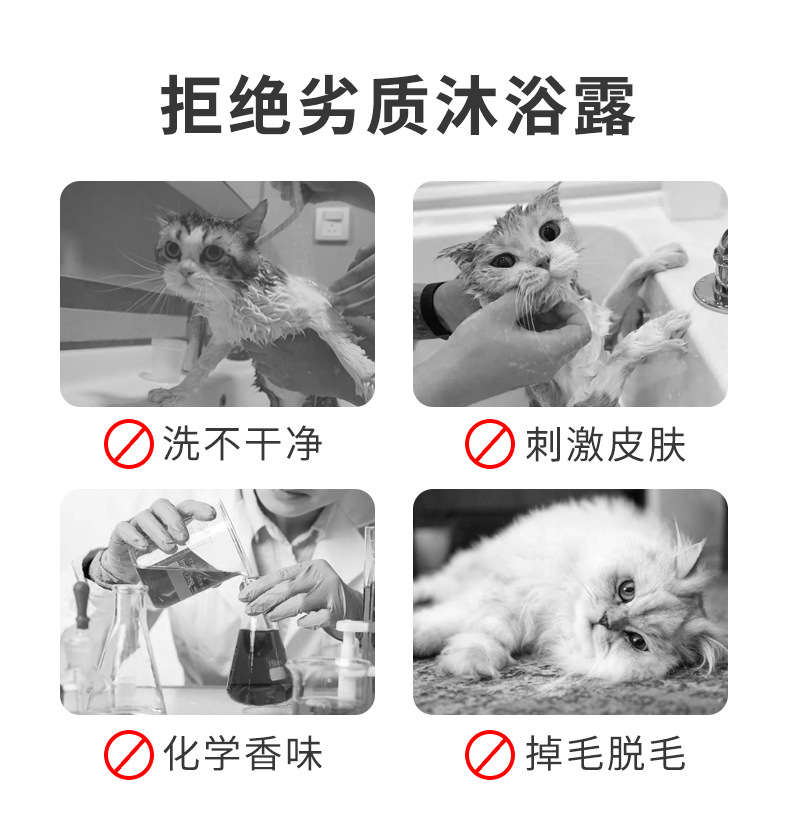 拒绝劣质沐浴露

洗不干净

刺激皮肤

化学香味

掉毛脱毛