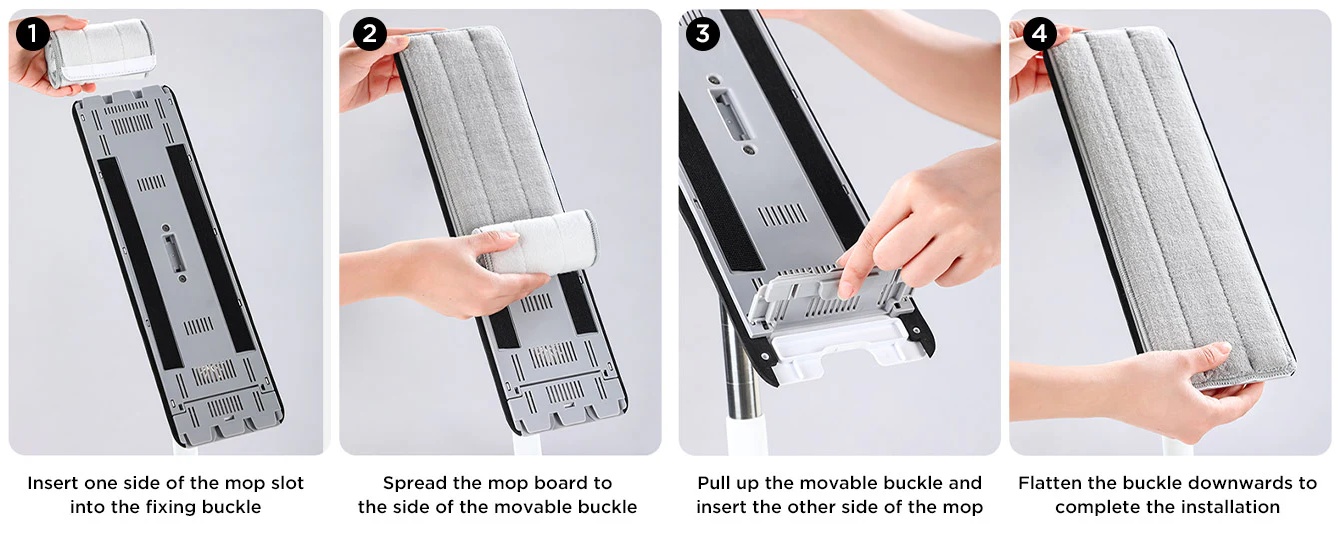 1

Insert one side of the mop slot into the fixing buckle

2

Spread the mop board to the side of the movable buckle

3

Pull up the movable buckle and insert the other side of the mop

4

Flatten the buckle downwards to complete the installation