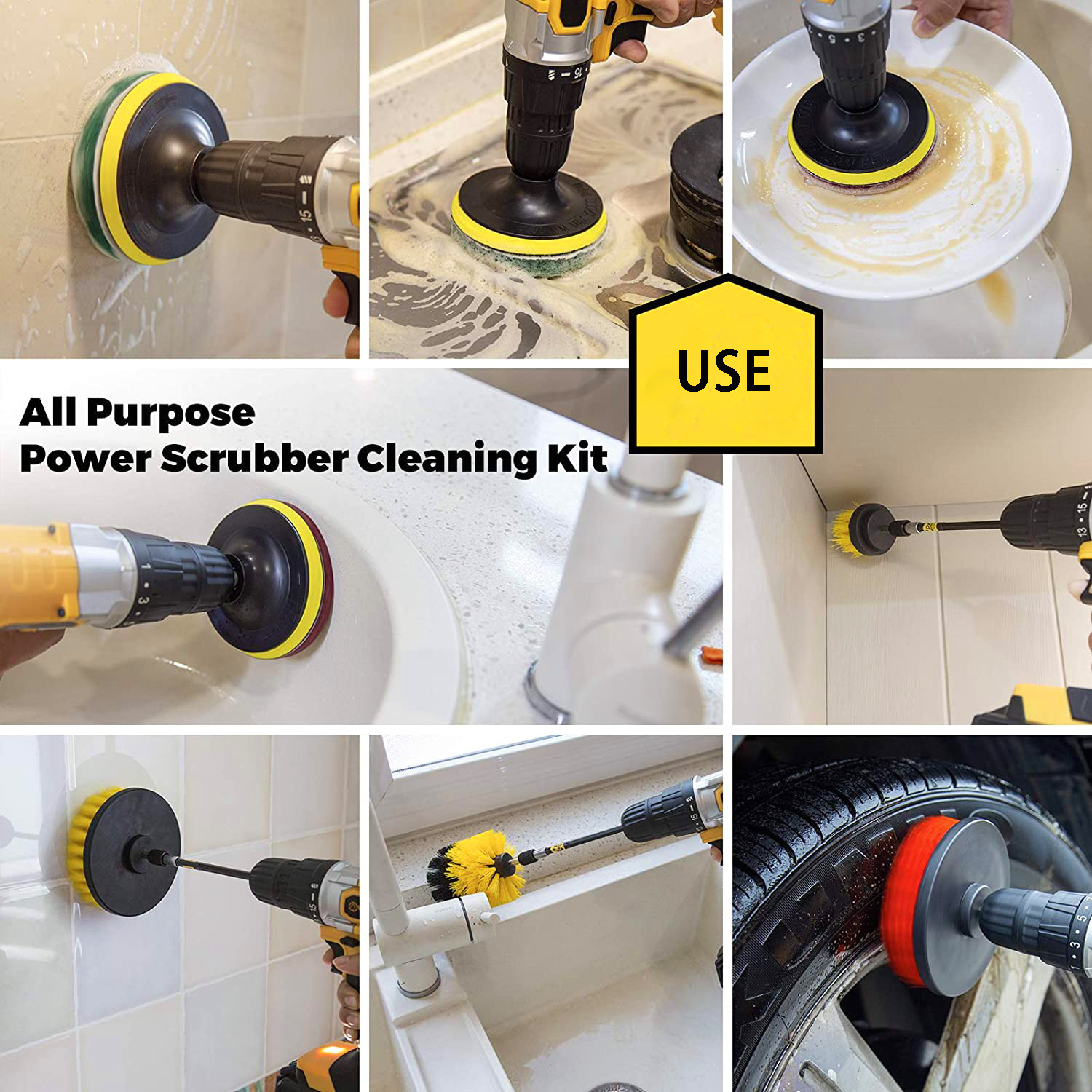 USE

All Purpose
Power Scrubber Cleaning Kit