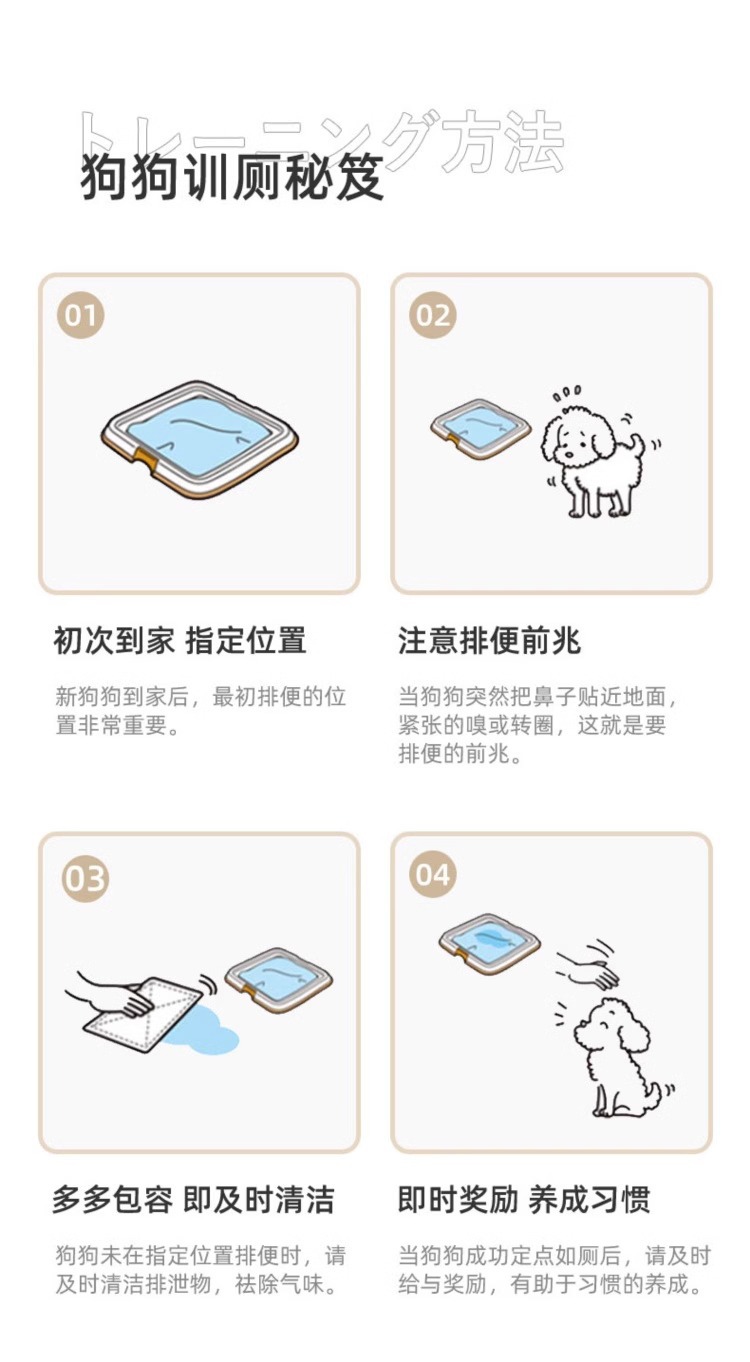 トレーニング方法
狗狗训厕秘笈

01

初次到家 指定位置

新狗狗到家后，最初排便的位置非常重要。

02

注意排便前兆

当狗狗突然把鼻子贴近地面，紧张的嗅或转圈，这就是要排便的前兆。

03

多多包容 即及时清洁

狗狗未在指定位置排便时，请及时清洁排泄物，祛除气味。

04

即时奖励 养成习惯

当狗狗成功定点如厕后，请及时给与奖励，有助于习惯的养成。